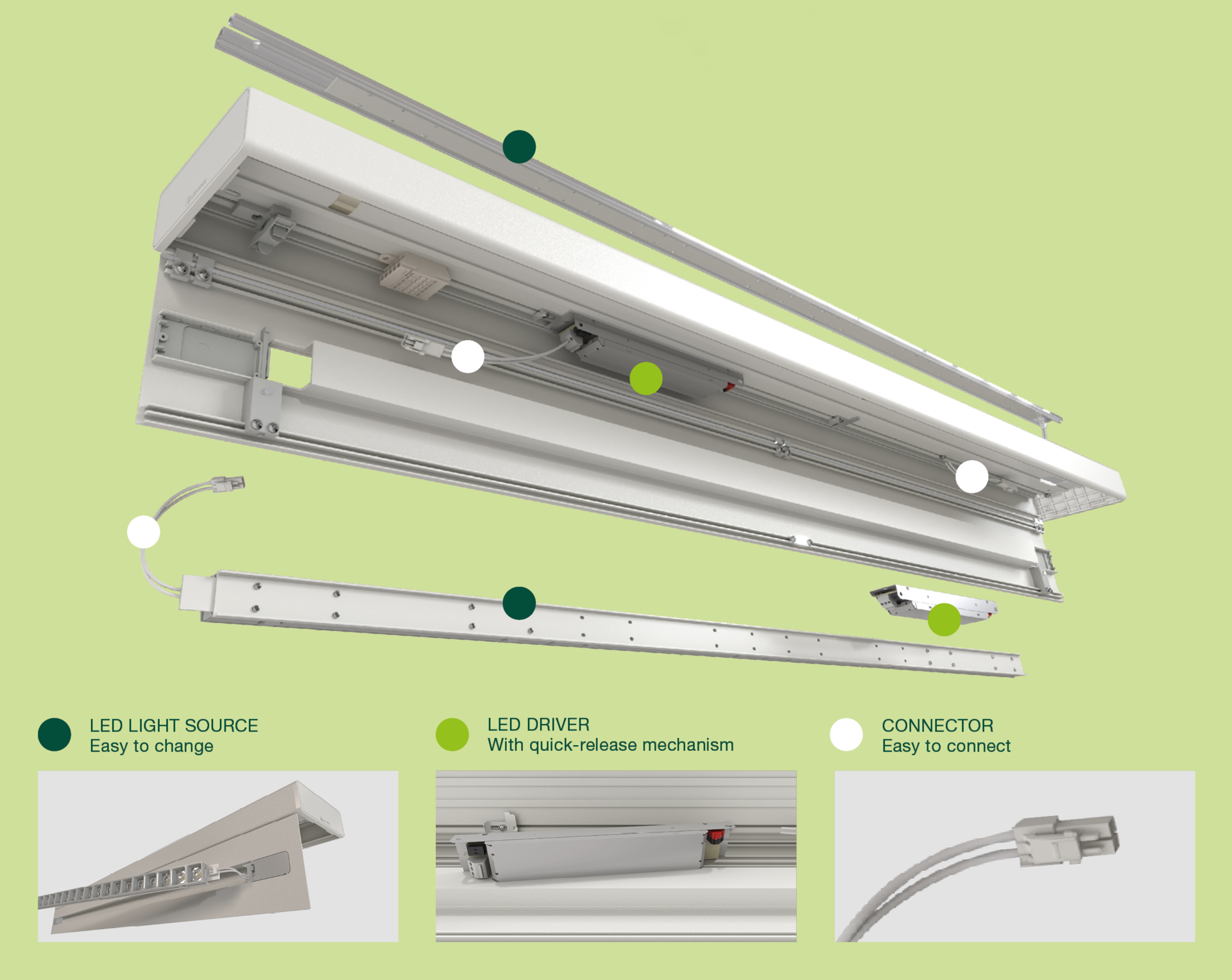 LED LIGHT SOURCE
Easy to change

LED DRIVER
With quick-release mechanism

CONNECTOR
Easy to connect